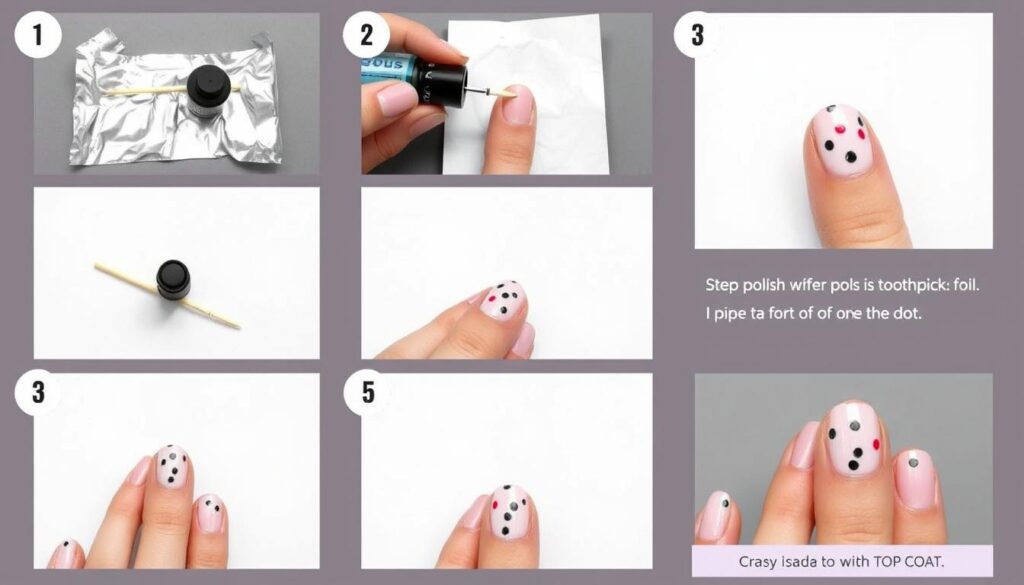 1

2

3

Step polish wifer pols is toothpick: foil.

I pipe ta fort of of one the dot.

3

5

Crasy isada to with TOP COAT.